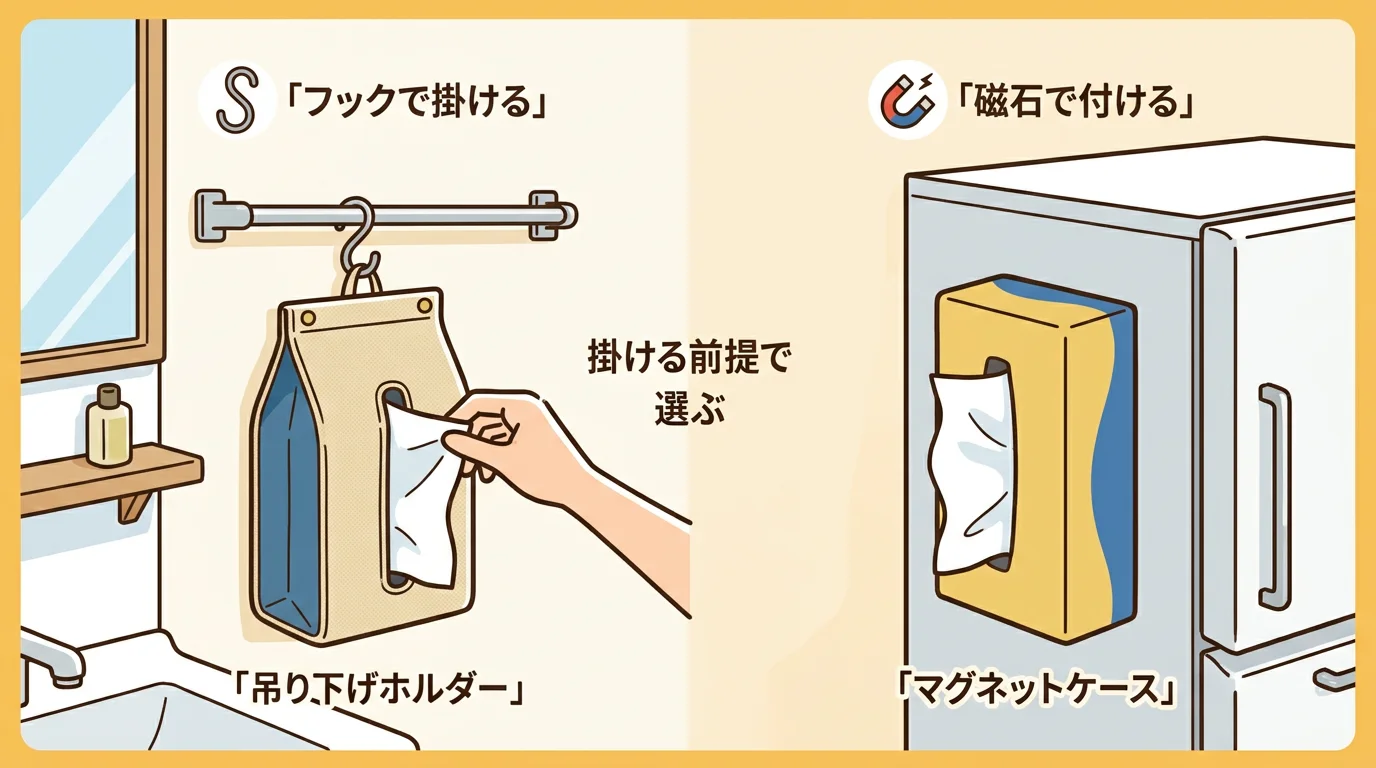 「フックで掛ける」

「磁石で付ける」

掛ける前提で選ぶ

「吊り下げホルダー」

「マグネットケース」